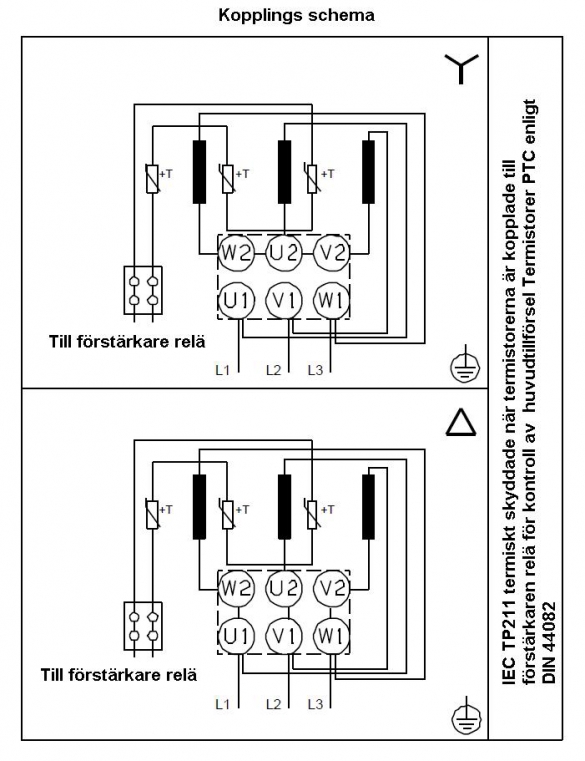 Kopplings schema

+T
+T
+T
W2
U2
V2
U1
V1
W1
Till förstärkare relä
L1
L2
L3

+T
+T
+T
W2
U2
V2
U1
V1
W1
Till förstärkare relä
L1
L2
L3

IEC TP211 termiskt skyddade när termistorerna är kopplade till förstärkaren relä för kontroll av huvudtillförsel Termistorer PTC enligt DIN 44082